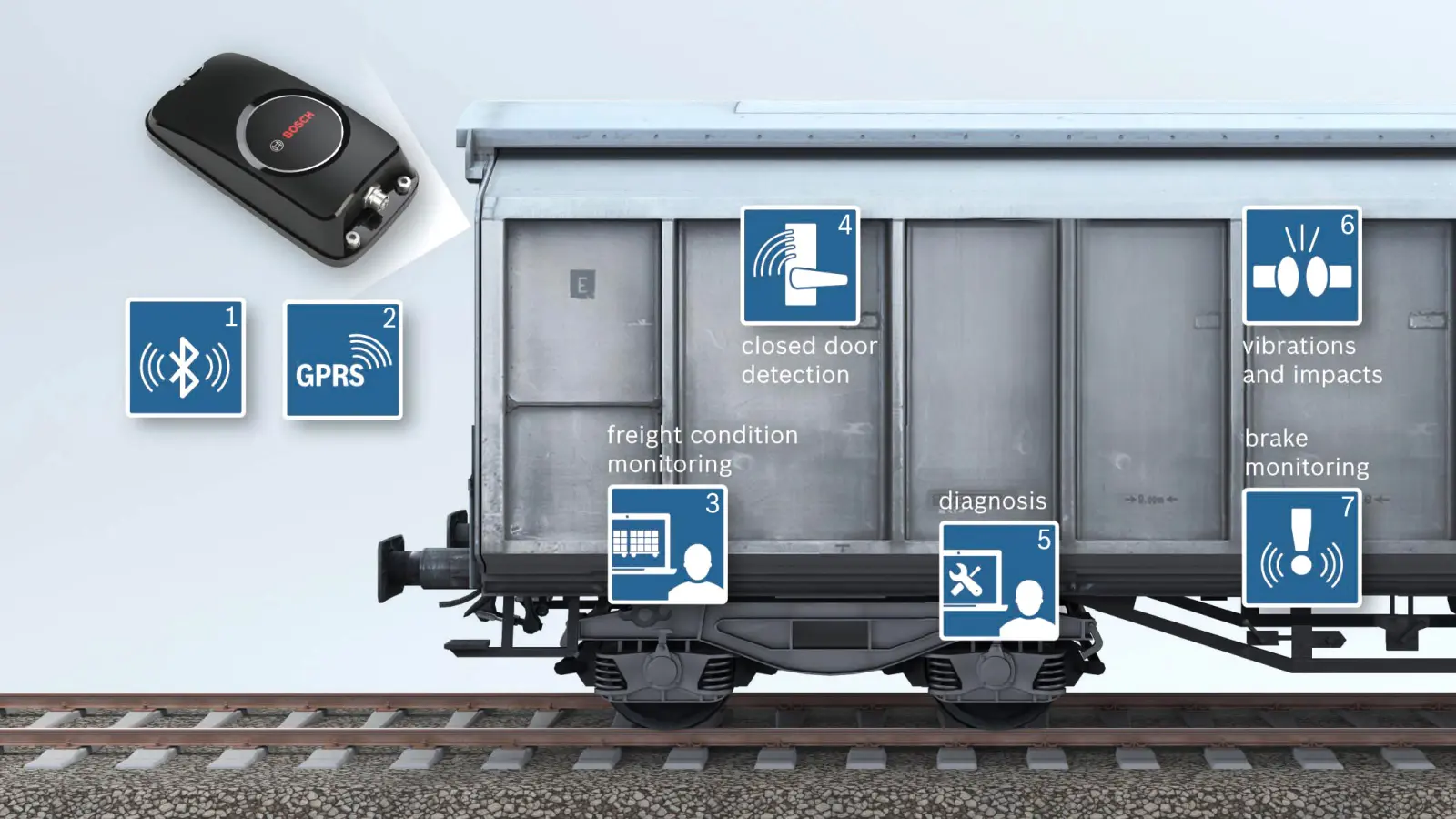 BOSCH

1

2
GPRS

4
closed door detection

6
vibrations and impacts

E

freight condition monitoring

3

diagnosis

5

brake monitoring

7